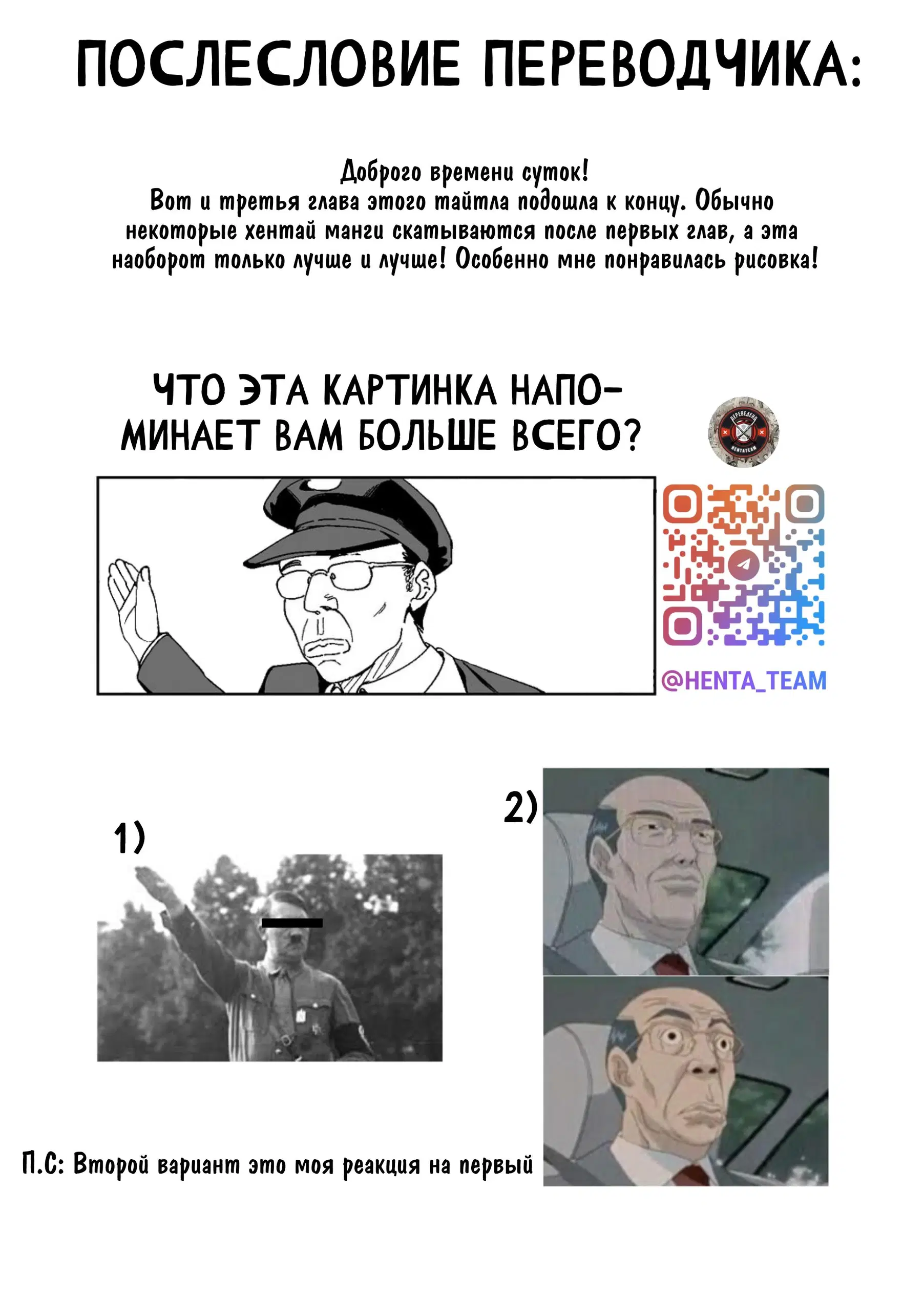 ПОСЛЕСЛОВИЕ ПЕРЕВОДЧИКА:

Доброго времени суток!
Вот и третья глава этого тайтла подошла к концу. Обычно некоторые хентай манги скатываются после первых глав, а эта наоборот только лучше и лучше! Особенно мне понравилась рисовка!

ЧТО ЭТА КАРТИНКА НАПОМИНАЕТ ВАМ БОЛЬШЕ ВСЕГО?

ПЕРЕВЕДЕНО
HENTATEAM

@HENTA_TEAM

1)

2)

П.С: Второй вариант это моя реакция на первый